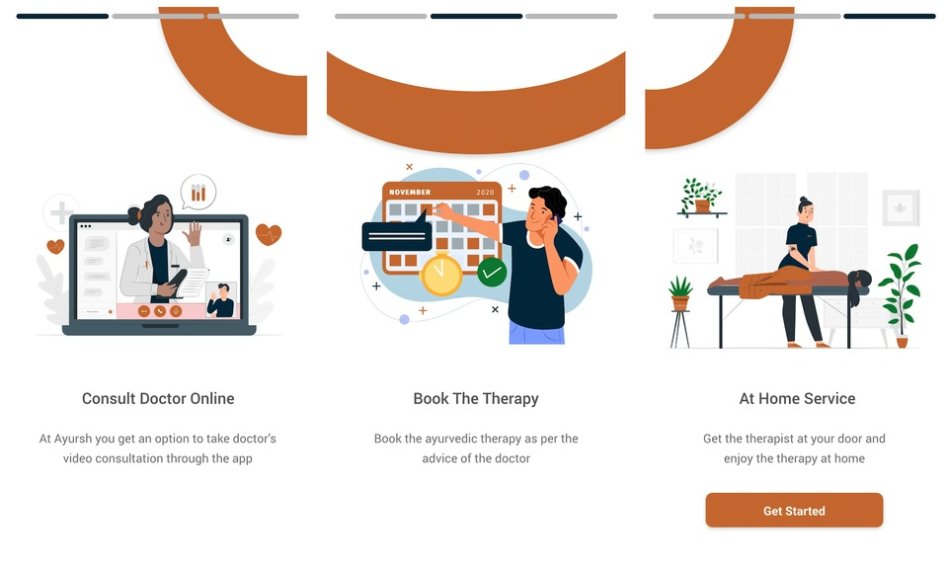 Consult Doctor Online

At Ayursh you get an option to take doctor's video consultation through the app

NOVEMBER 2020

Book The Therapy

Book the ayurvedic therapy as per the advice of the doctor

At Home Service

Get the therapist at your door and enjoy the therapy at home

Get Started